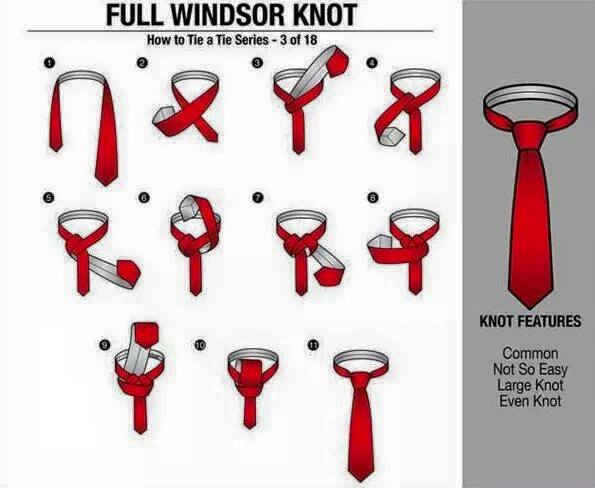 FULL WINDSOR KNOT

How to Tie a Tie Series - 3 of 18

1

2

3

4

5

6

7

8

9

10

11

KNOT FEATURES

Common
Not So Easy
Large Knot
Even Knot